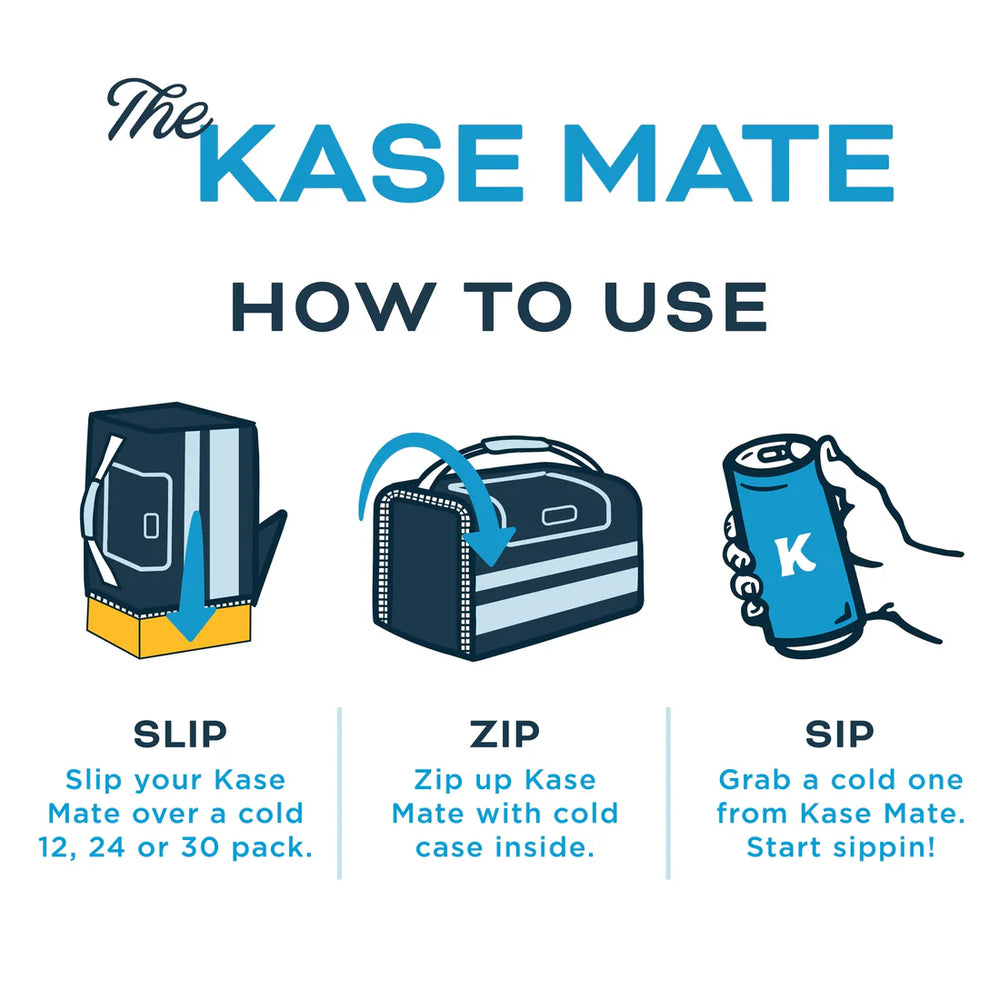 The KASE MATE

HOW TO USE

K

SLIP
Slip your Kase Mate over a cold 12, 24 or 30 pack.

ZIP
Zip up Kase Mate with cold case inside.

SIP
Grab a cold one from Kase Mate. Start sippin!