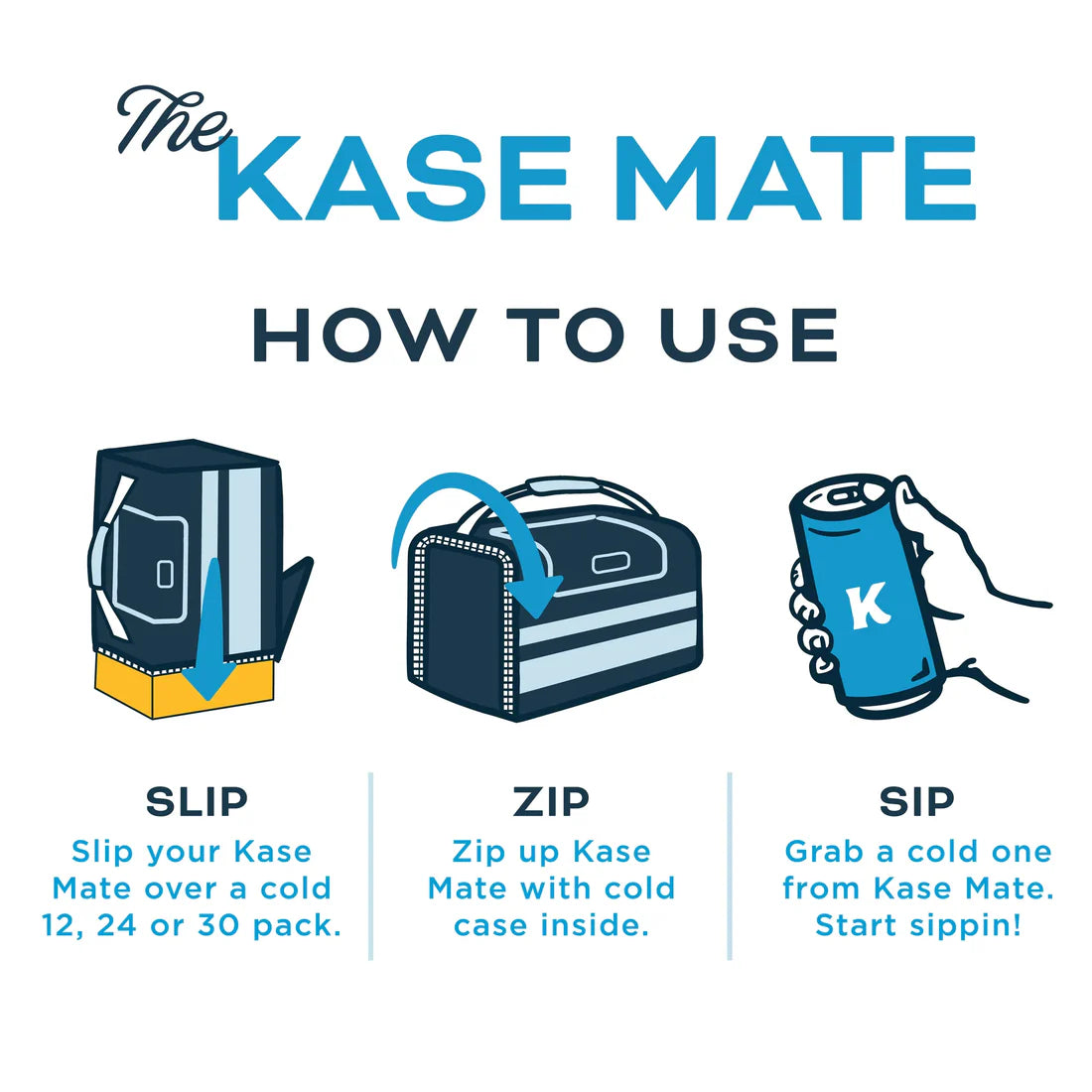 The KASE MATE

HOW TO USE

K

SLIP
Slip your Kase Mate over a cold 12, 24 or 30 pack.

ZIP
Zip up Kase Mate with cold case inside.

SIP
Grab a cold one from Kase Mate. Start sippin!